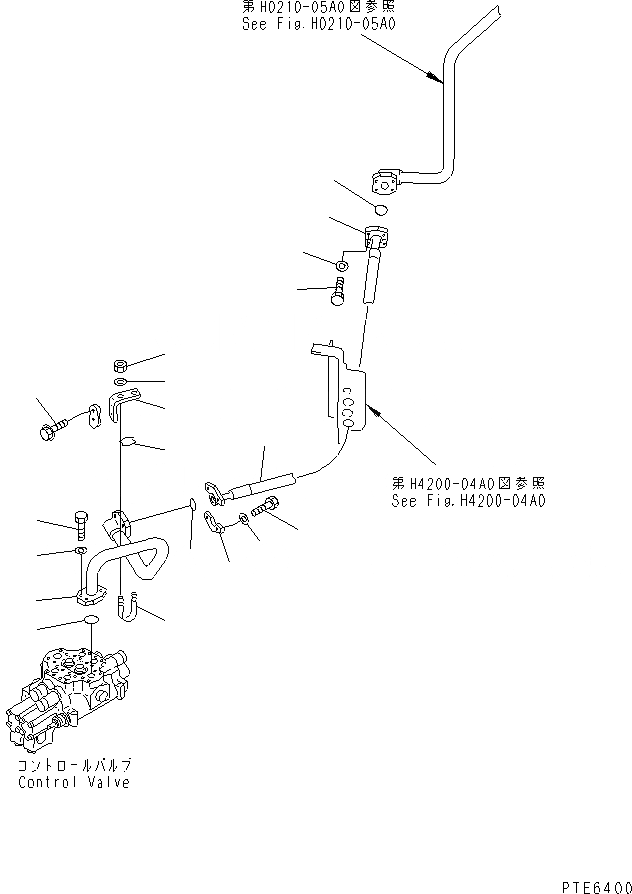 第H0210-05A0図参照
See Fig.H0210-05A0

第H4200-04A0図参照
See Fig.H4200-04A0

コントロールバルブ
Control Valve

PTE6400