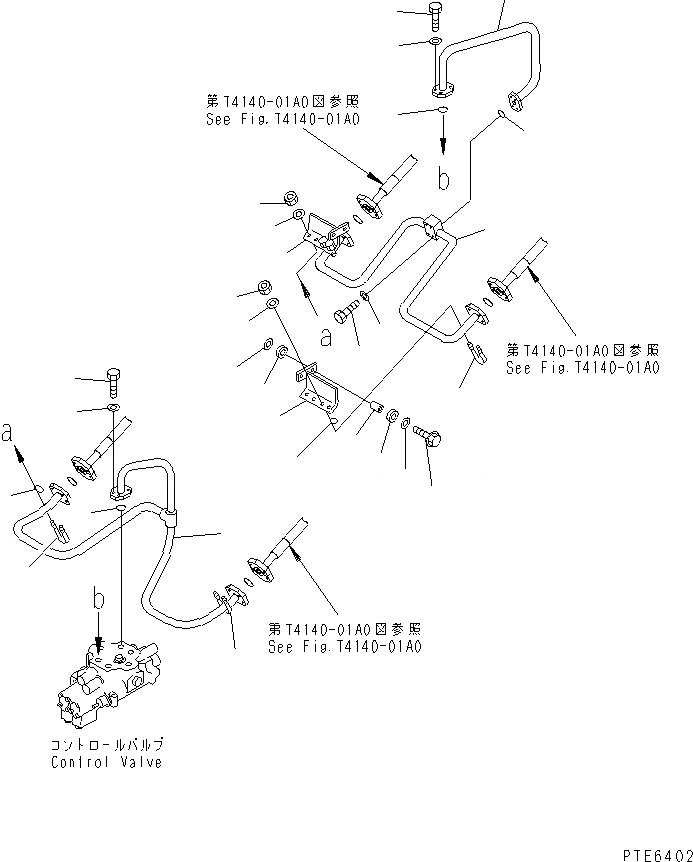 第T4140-01A0図参照
See Fig.T4140-01A0

b

a

第T4140-01A0図参照
See Fig.T4140-01A0

a

b

第T4140-01A0図参照
See Fig.T4140-01A0

コントロールバルブ
Control Valve

PTE6402