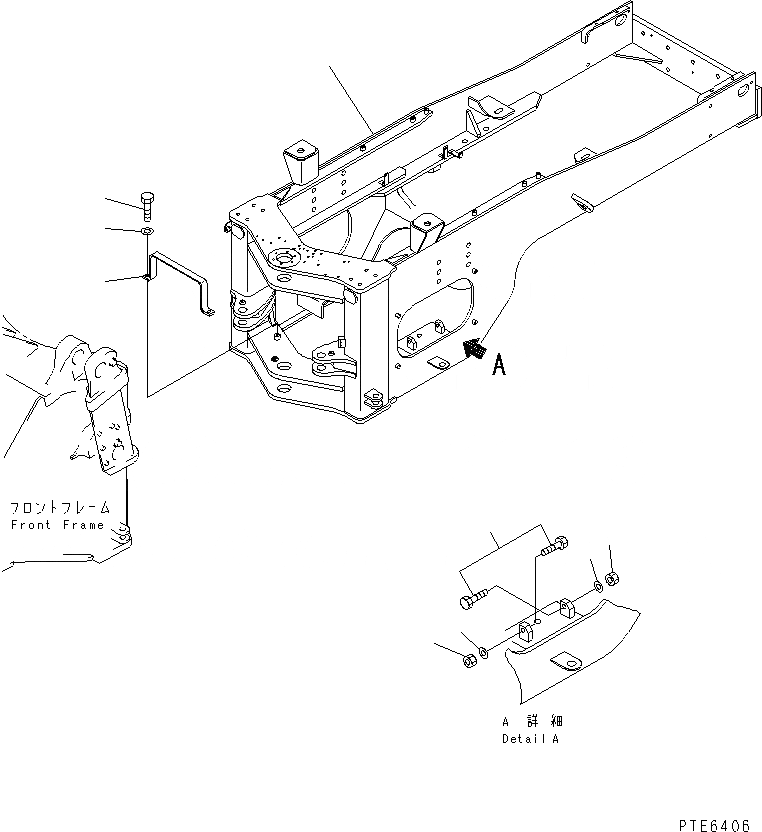 A

フロントフレーム
Front Frame

A 詳細
Detail A

PTE6406