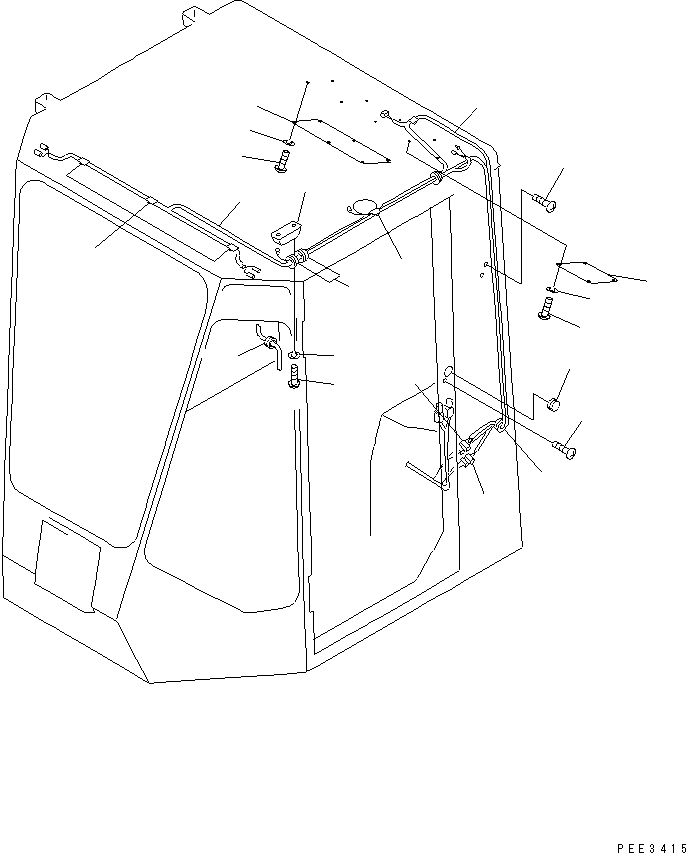 PEE3415