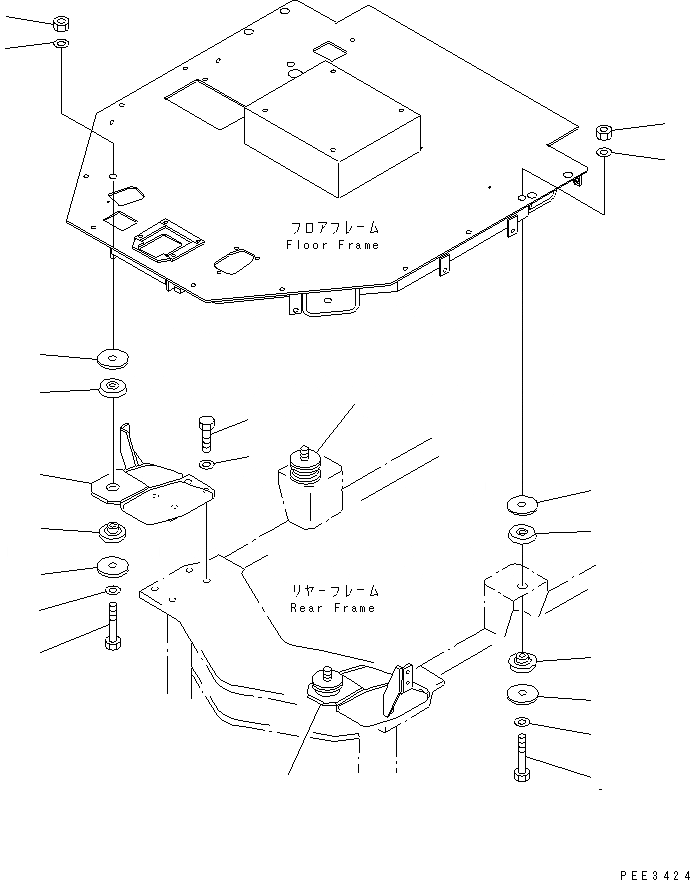 フロアフレーム
Floor Frame

リヤーフレーム
Rear Frame

PEE3424