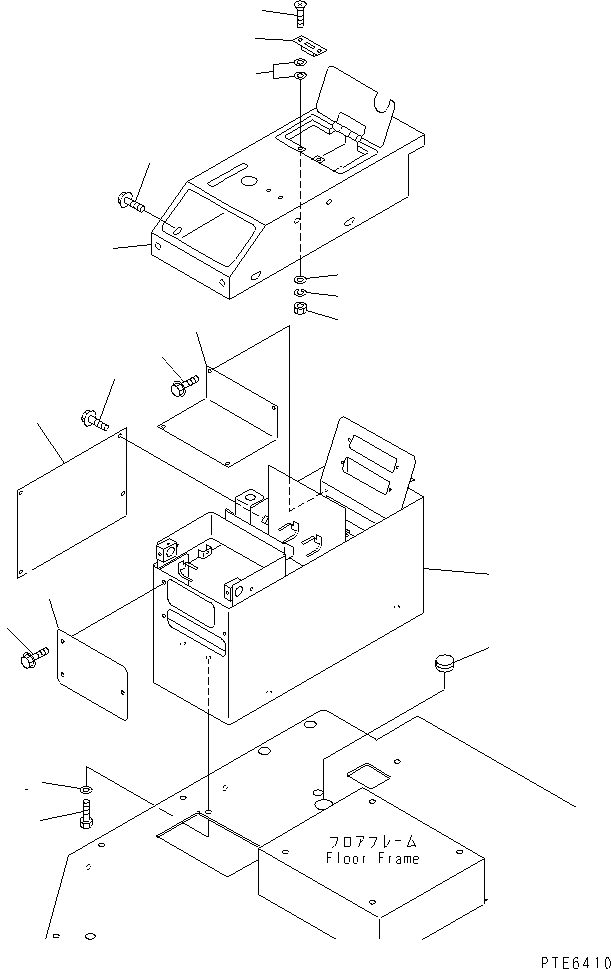 フロアフレーム
Floor Frame

PTE6410