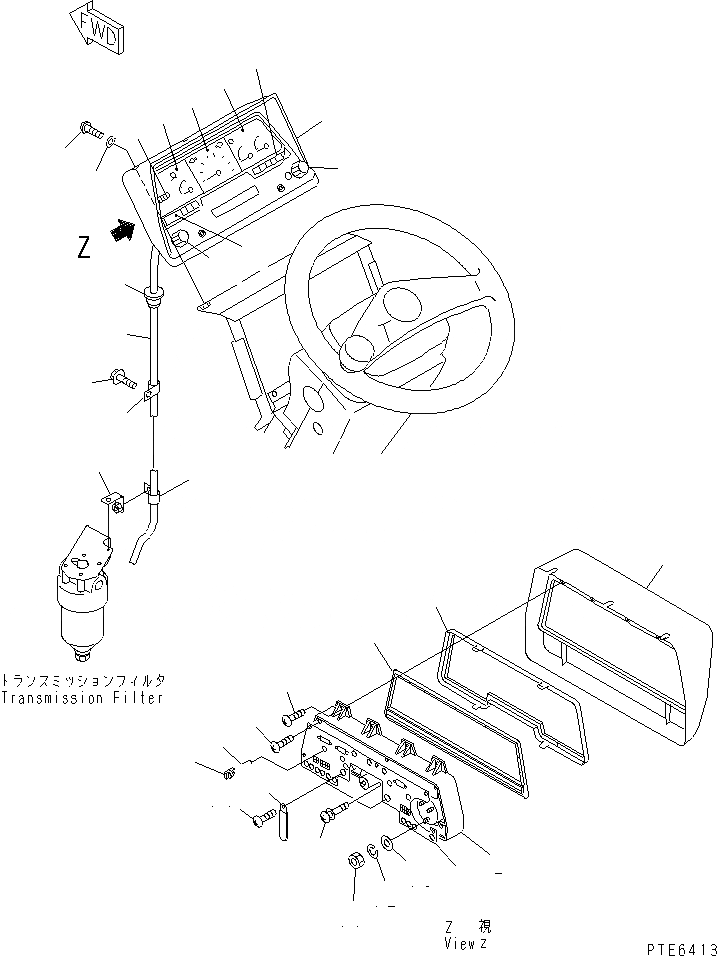 FWD

Z

トランスミッションフィルタ
Transmission Filter

Z 視
View Z

PTE6413