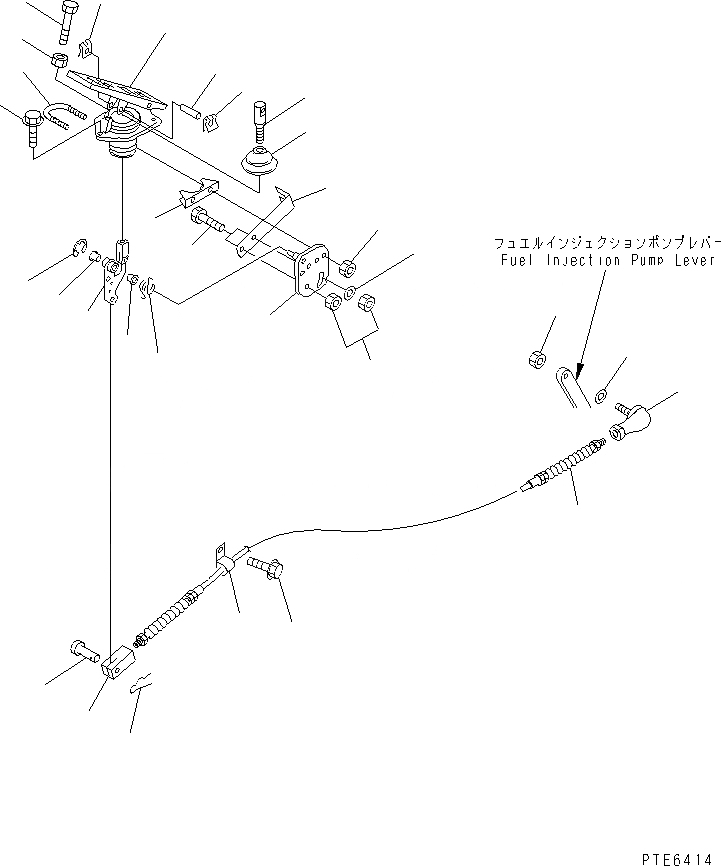 フュエルインジェクションポンプレバー
Fuel Injection Pump Lever

PTE6414