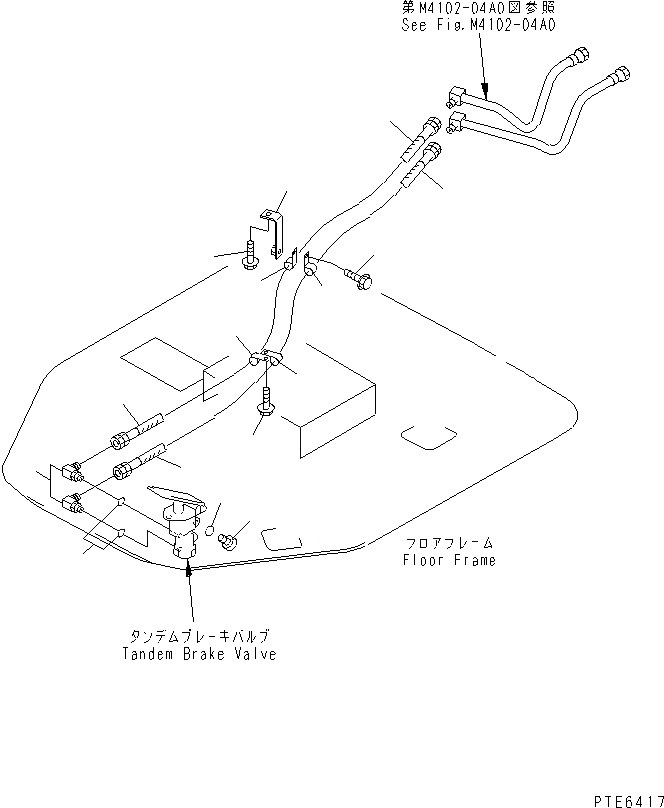 第M4102-04A0図参照
See Fig.M4102-04A0

フロアフレーム
Floor Frame

タンデムブレーキバルブ
Tandem Brake Valve

PTE6417