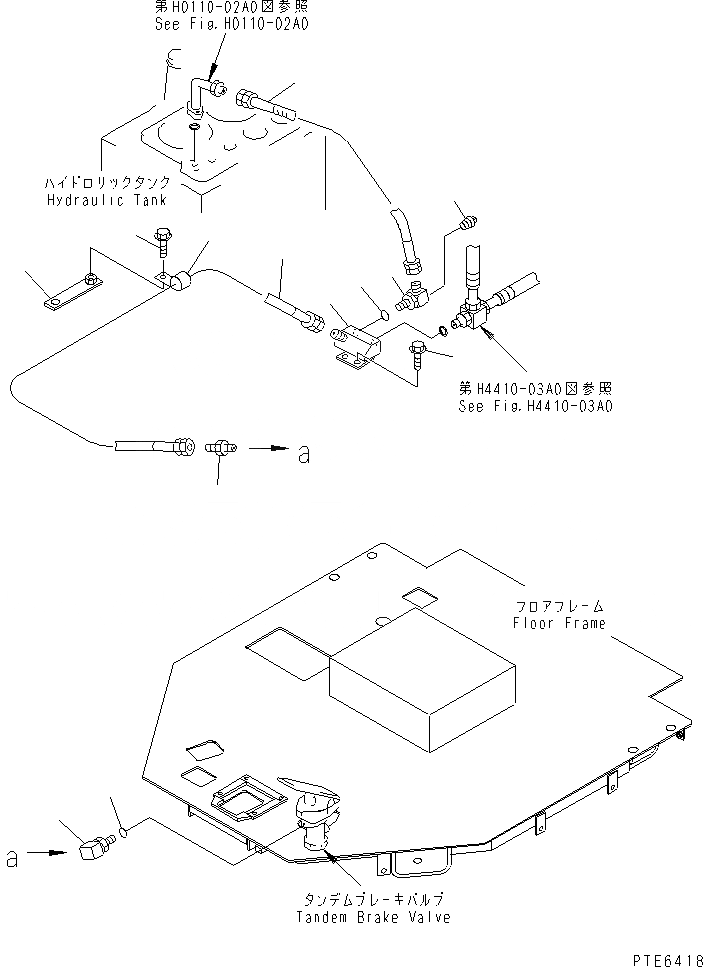 第H0110-02A0図参照
See Fig.H0110-02A0

ハイドロリックタンク
Hydraulic Tank

第H4410-03A0図参照
See Fig.H4410-03A0

a

フロアフレーム
Floor Frame

a

タンデムブレーキバルブ
Tandem Brake Valve

PTE6418