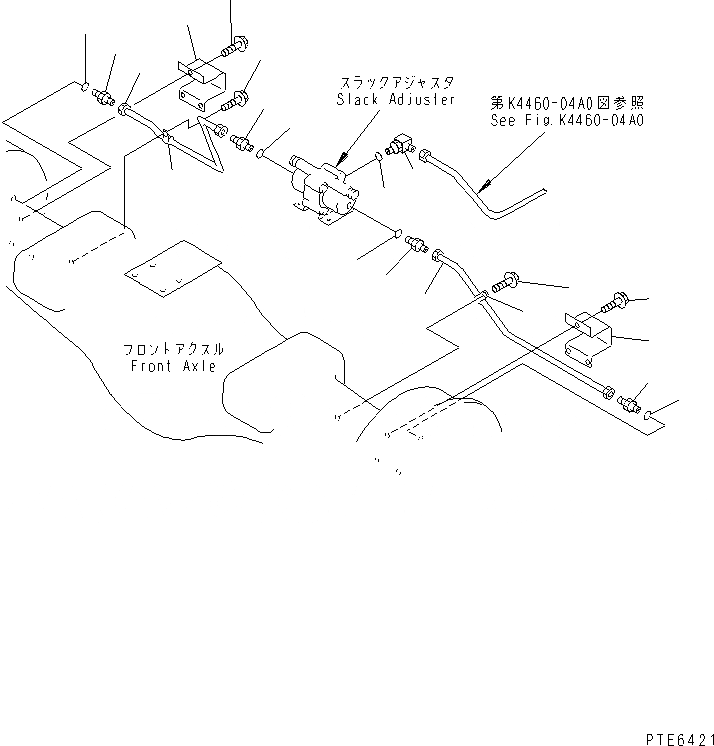 スラックアジャスタ
Slack Adjuster

第K4460-04A0図参照
See Fig.K4460-04A0

フロントアクスル
Front Axle

PTE6421