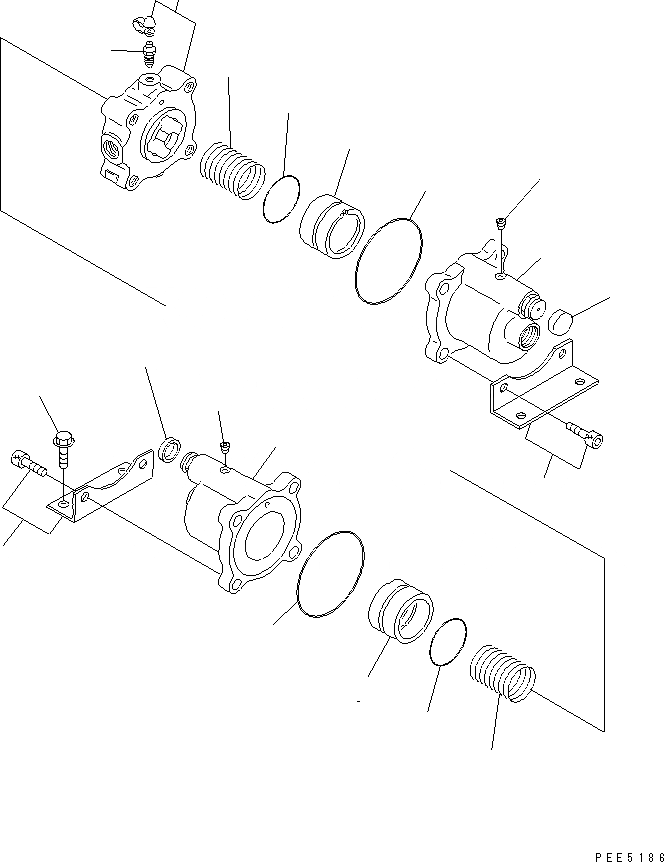 PEE5186