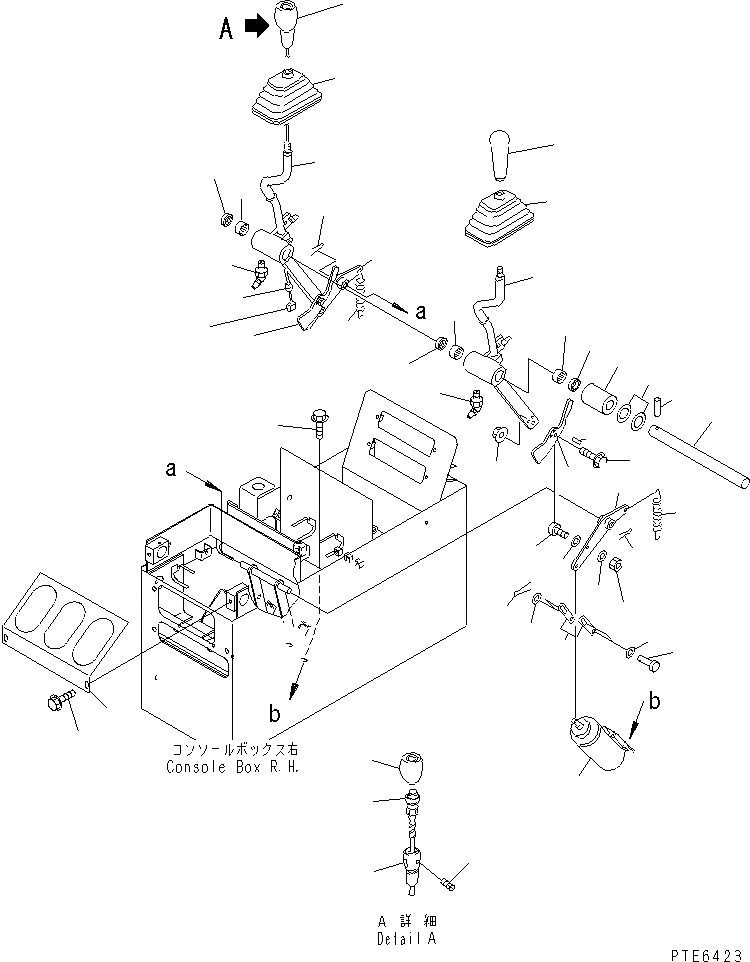 A
a
a
b
b
コンソールボックス右
Console Box R.H.
A 詳細
Detail A
PTE6423