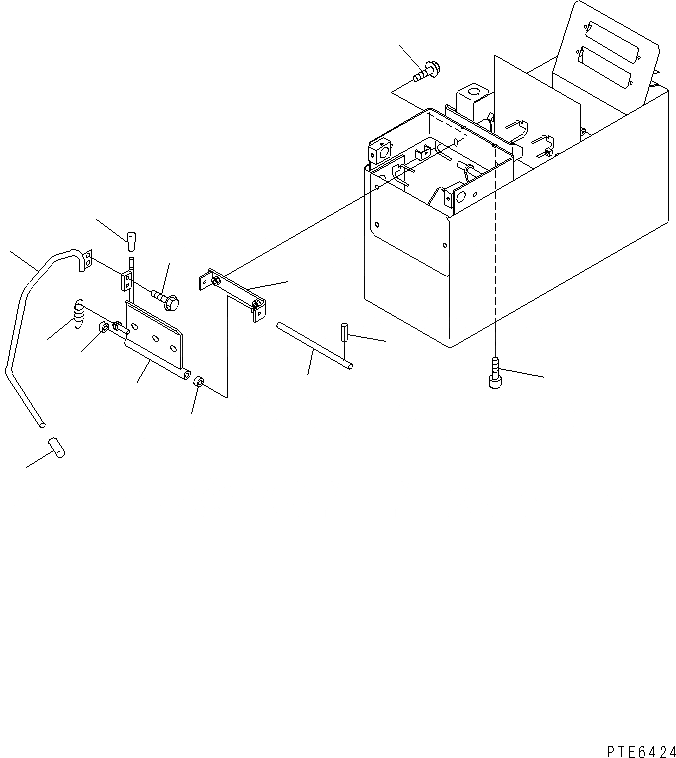 PTE6424