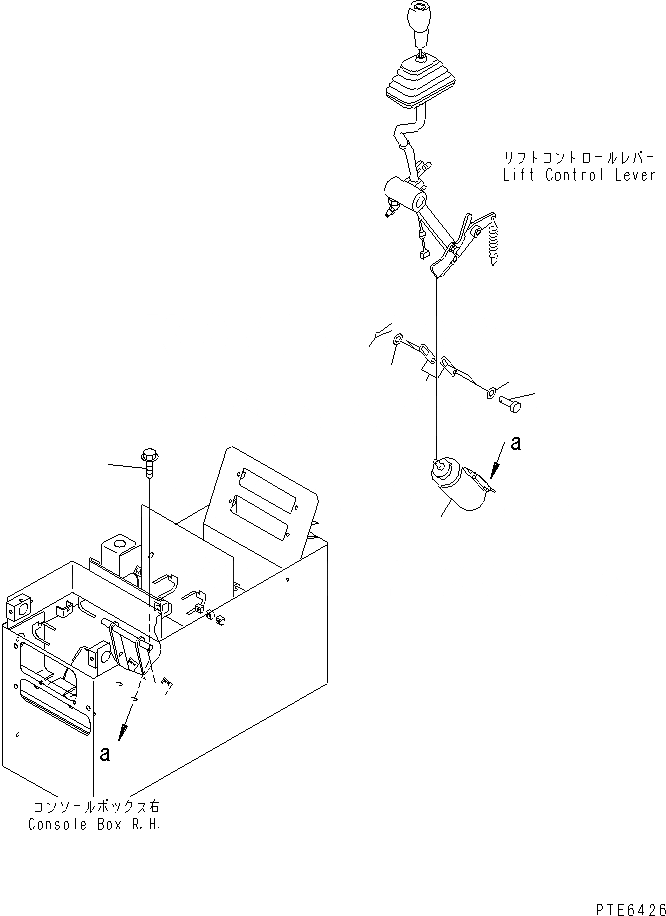 リフトコントロールレバー
Lift Control Lever

a

a

コンソールボックス右
Console Box R.H.

PTE6426