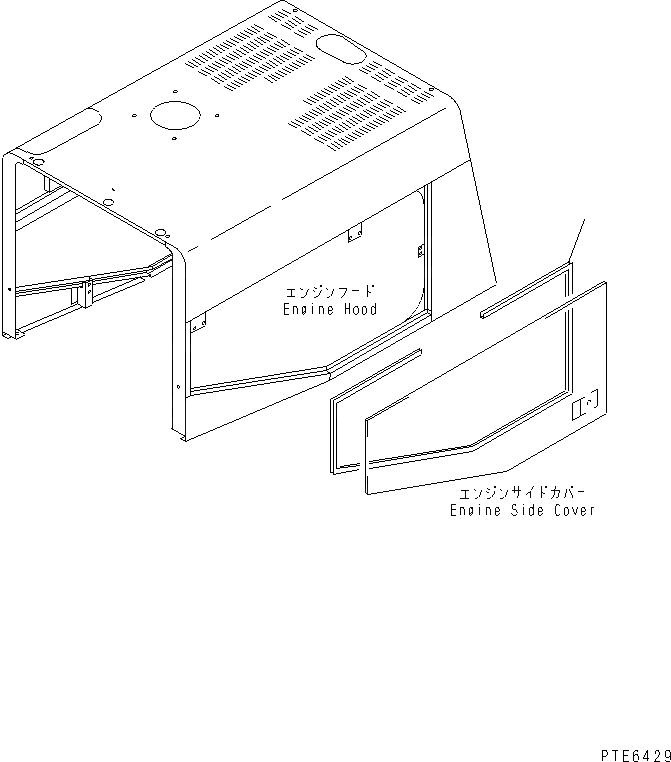 エンジンフード
Engine Hood

エンジンサイドカバー
Engine Side Cover

PTE6429