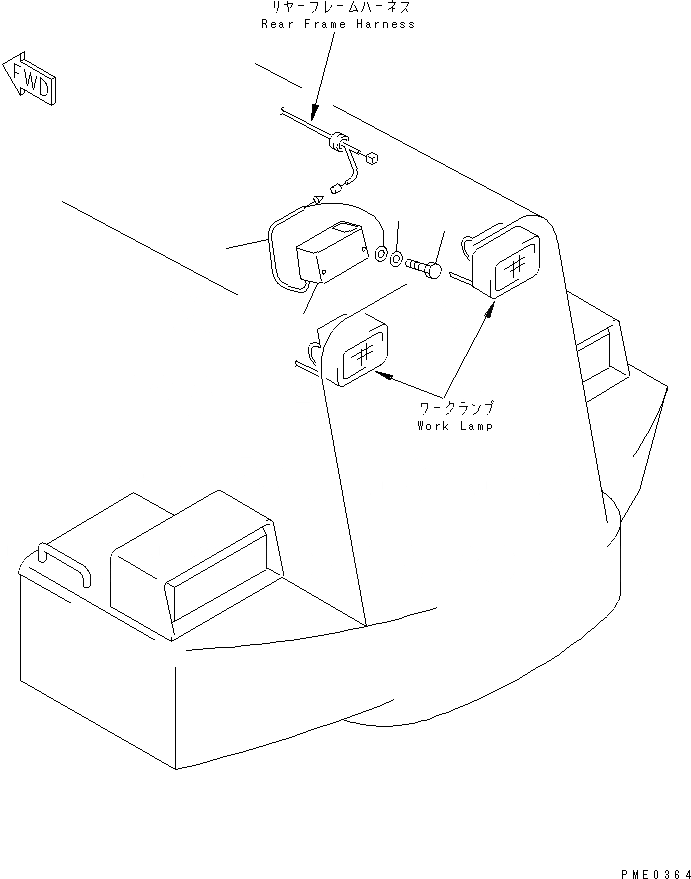 リヤーフレームハーネス
Rear Frame Harness

FWD

ワークランプ
Work Lamp

PME0364