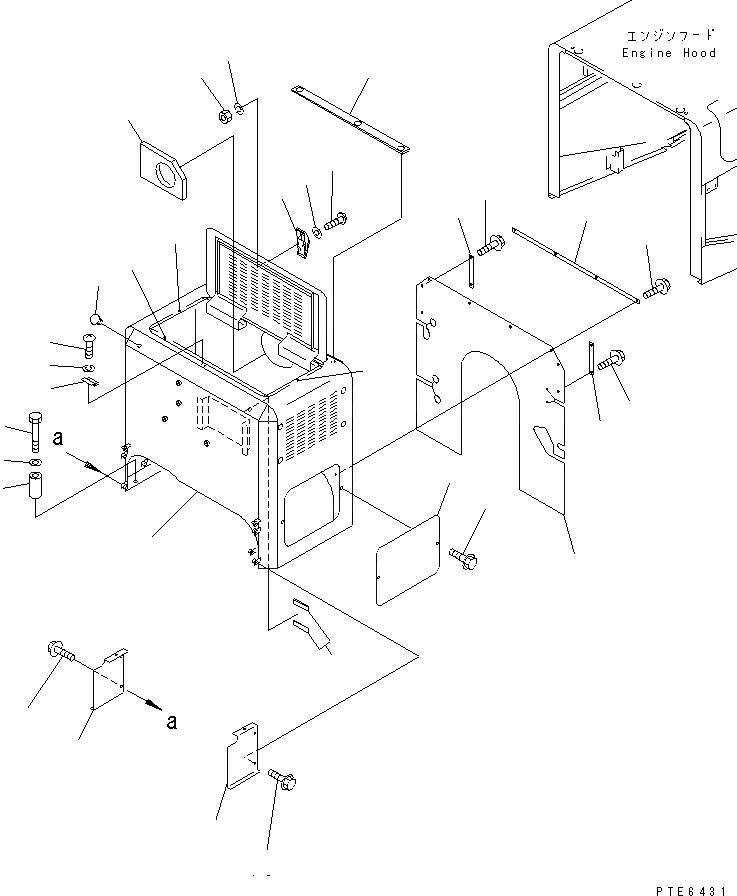 エンジンフード
Engine Hood

a

a

PTE6431