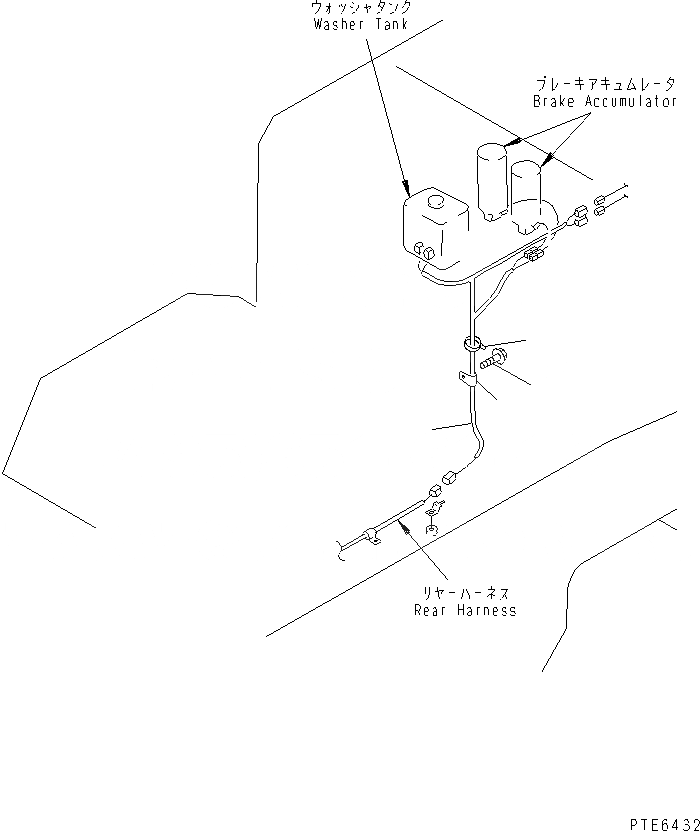 ウォッシャタンク
Washer Tank

ブレーキアキュムレータ
Brake Accumulator

リヤーハーネス
Rear Harness

PTE6432