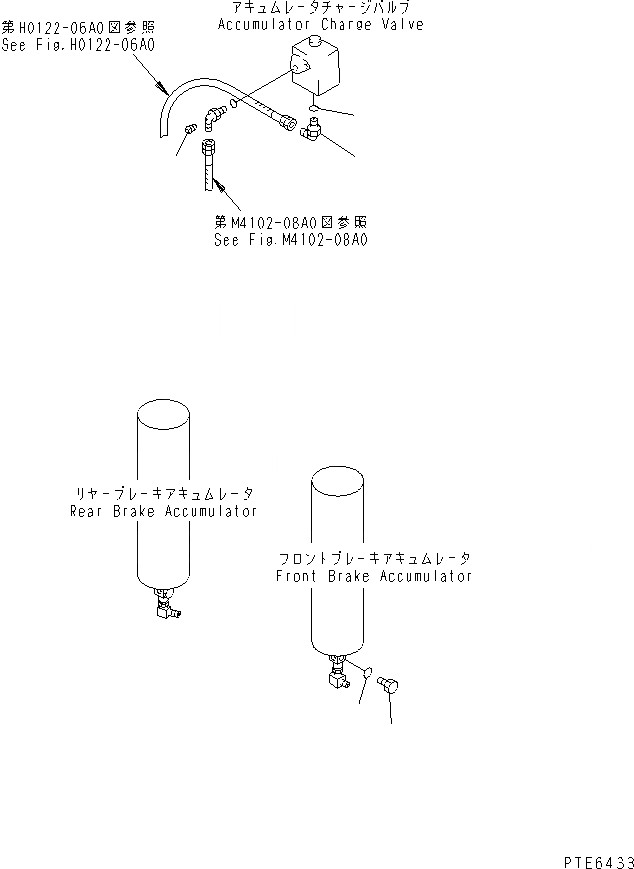 第H0122-06A0図参照
See Fig.H0122-06A0

アキュムレータチャージバルブ
Accumulator Charge Valve

第M4102-08A0図参照
See Fig.M4102-08A0

リヤーブレーキアキュムレータ
Rear Brake Accumulator

フロントブレーキアキュムレータ
Front Brake Accumulator

PTE6433