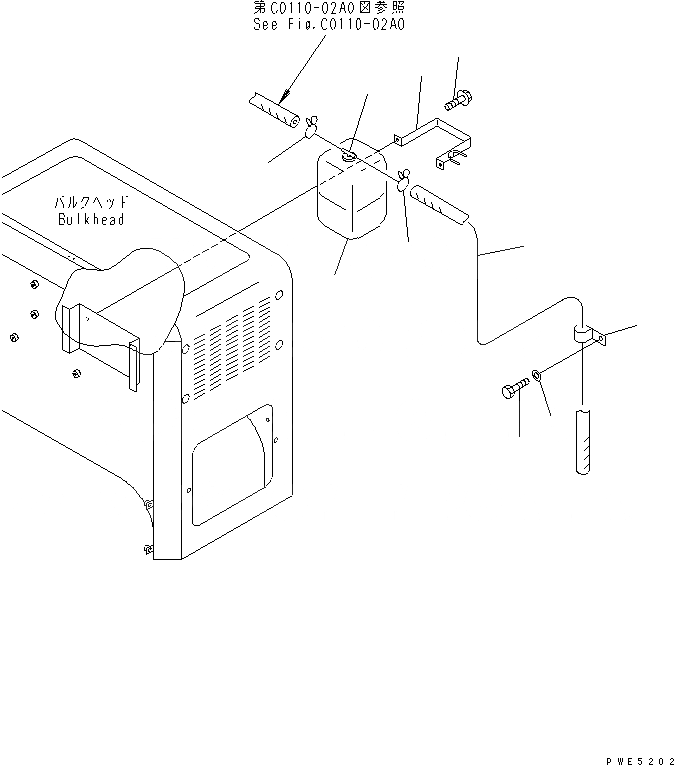 第C0110-02A0図参照
See Fig.C0110-02A0

バルクヘッド
Bulkhead

PWE5202