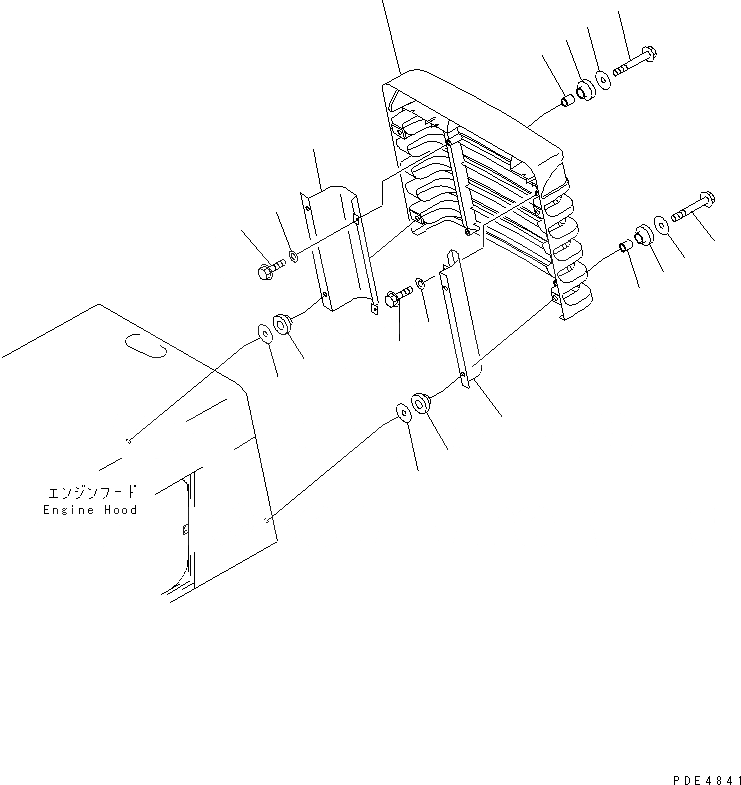 エンジンフード
Engine Hood

PDE4841