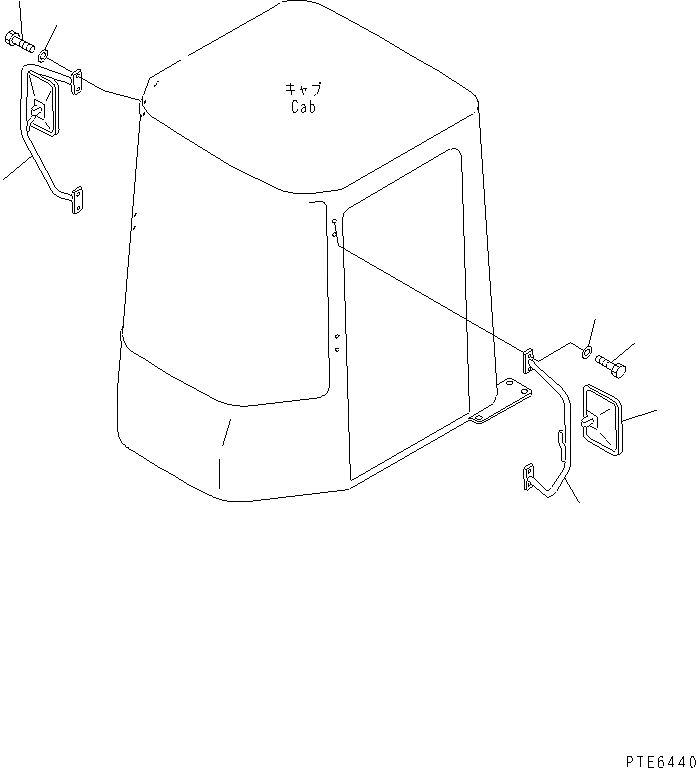 キャブ
Cab

PTE6440