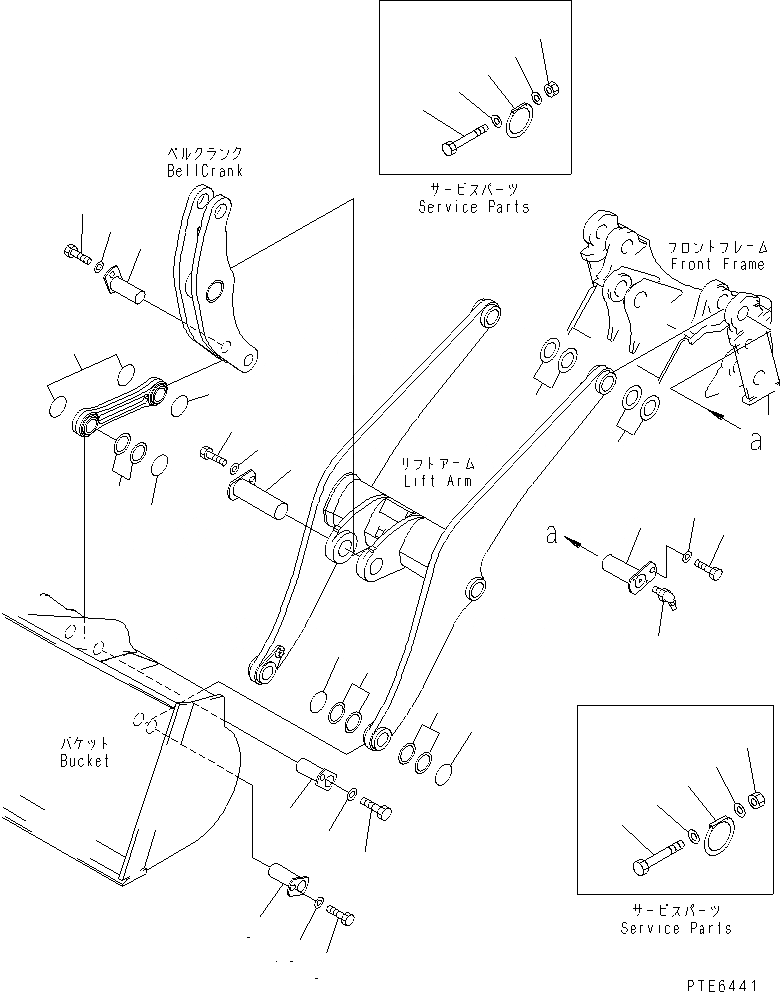 サービスパーツ
Service Parts

ベルクランク
BellCrank

フロントフレーム
Front Frame

a

リフトアーム
Lift Arm

a

バケット
Bucket

サービスパーツ
Service Parts

PTE6441