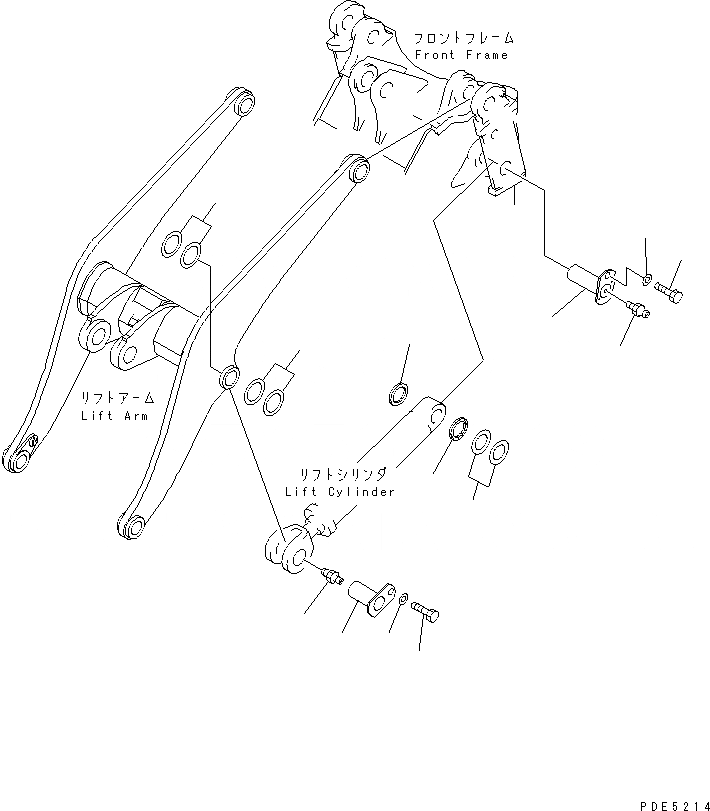 フロントフレーム
Front Frame

リフトアーム
Lift Arm

リフトシリンダ
Lift Cylinder

PDE5214