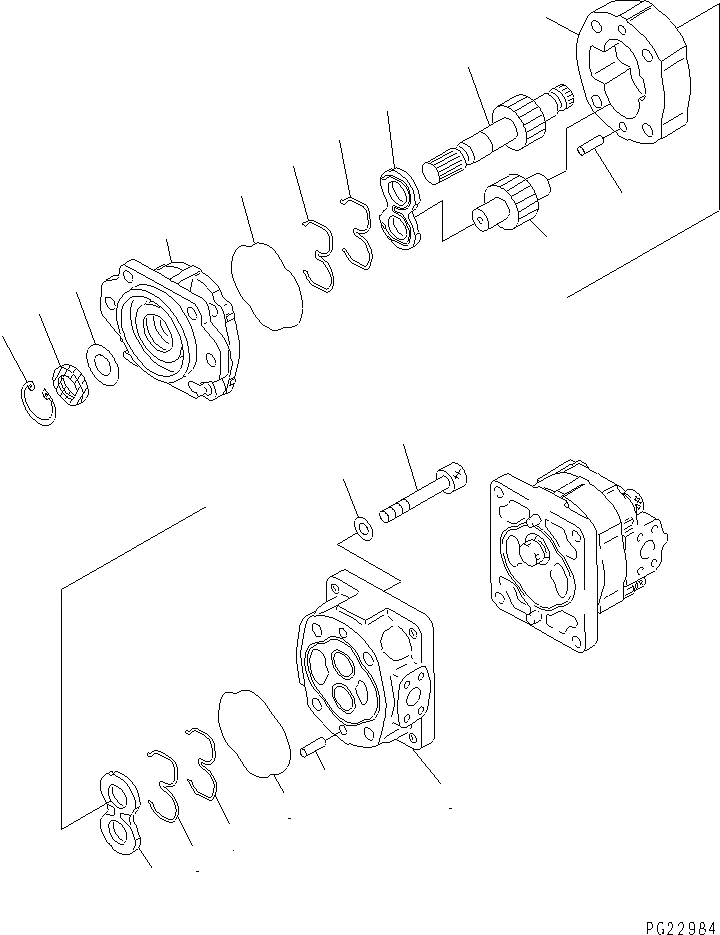 PG22984