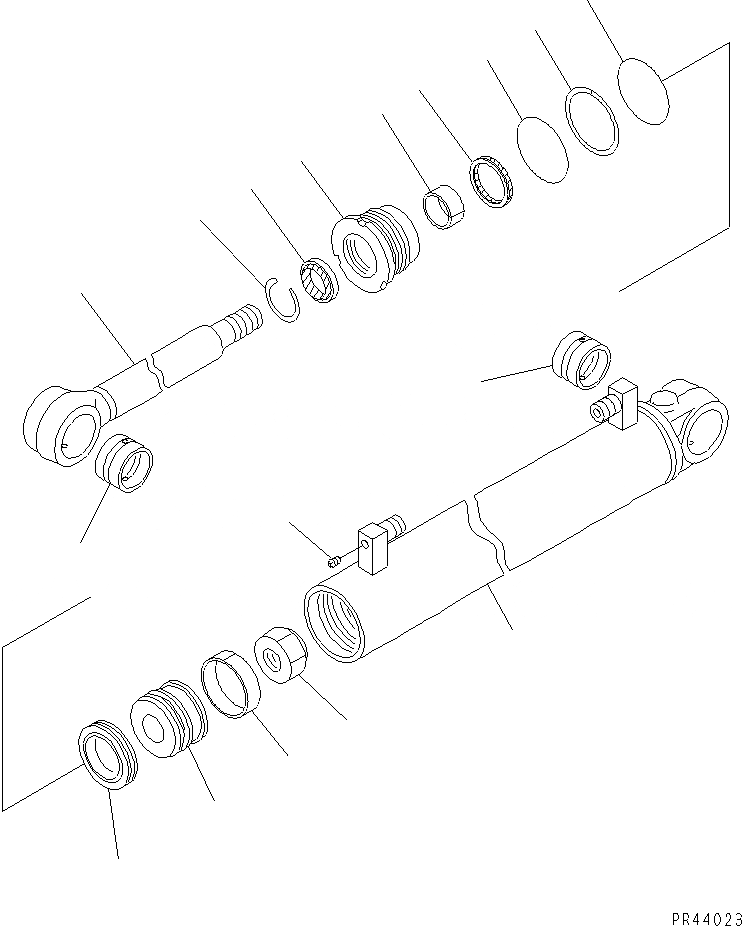 PR44023