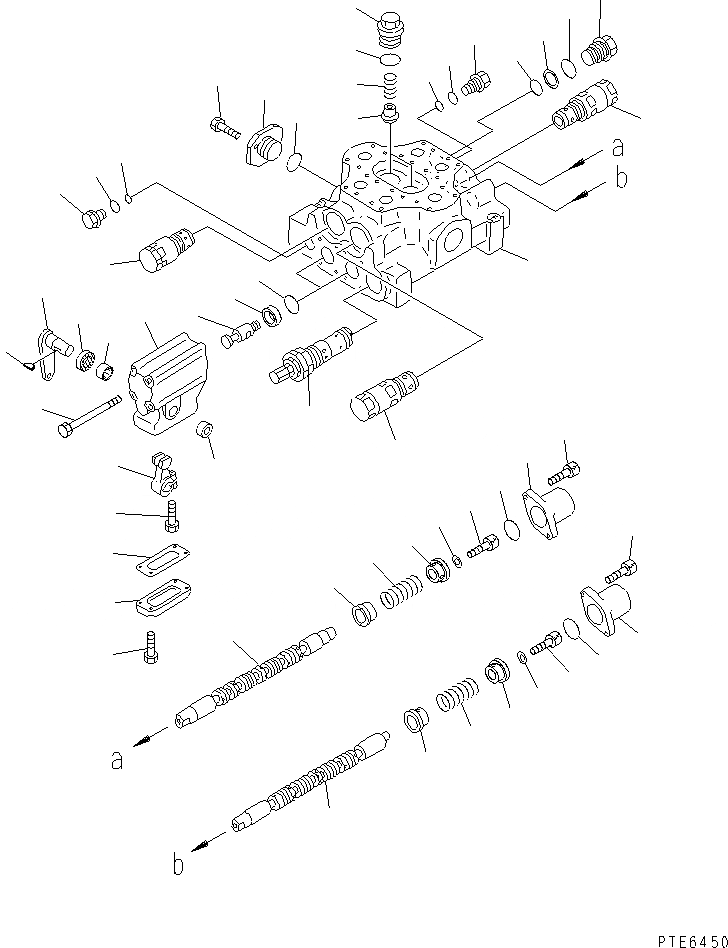 a
b
a
b
PTE6450