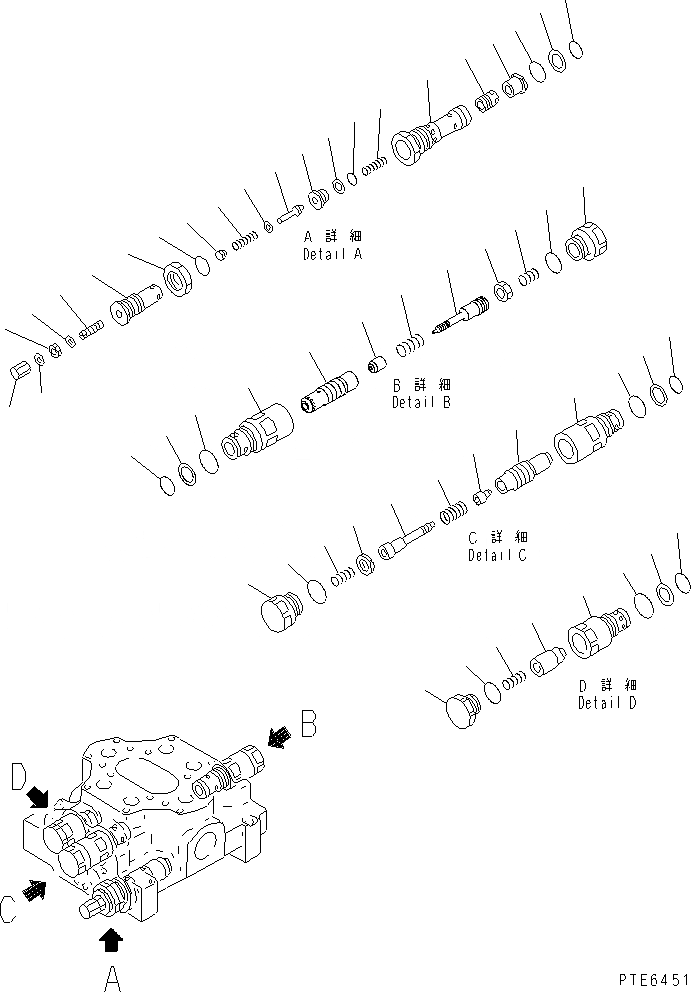 A 詳 細
Detail A

B 詳 細
Detail B

C 詳 細
Detail C

D 詳 細
Detail D

B

D

C

A

PTE6451