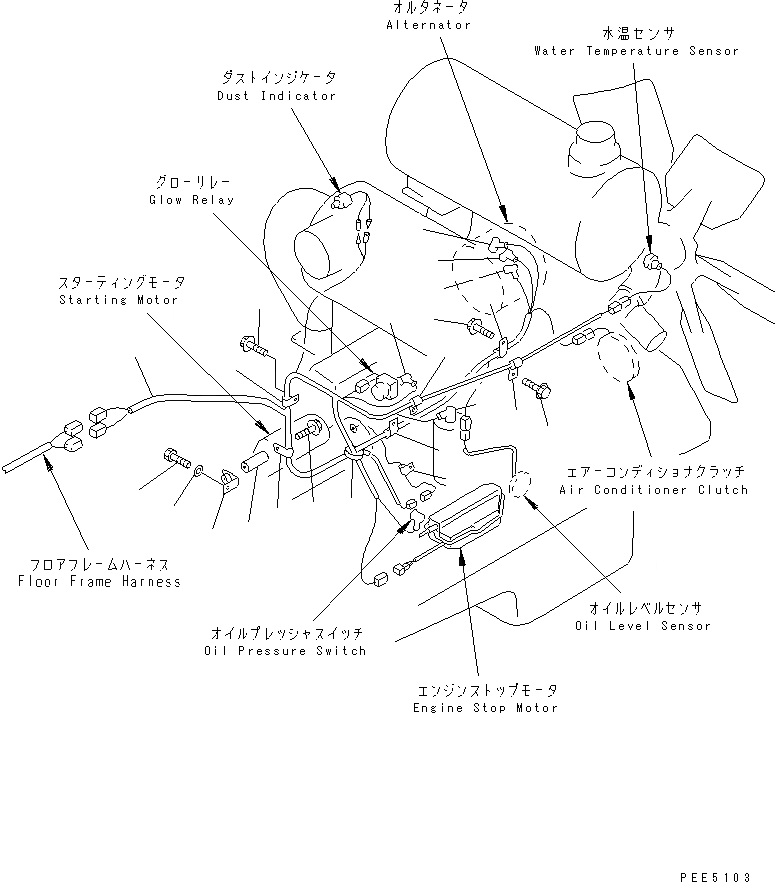 オルタネータ
Alternator

水温センサ
Water Temperature Sensor

ダストインジケータ
Dust Indicator

グローリレー
Glow Relay

スターティングモータ
Starting Motor

エアーコンディショナクラッチ
Air Conditioner Clutch

フロアフレームハーネス
Floor Frame Harness

オイルレベルセンサ
Oil Level Sensor

オイルプレッシャスイッチ
Oil Pressure Switch

エンジンストップモータ
Engine Stop Motor

PEE5103