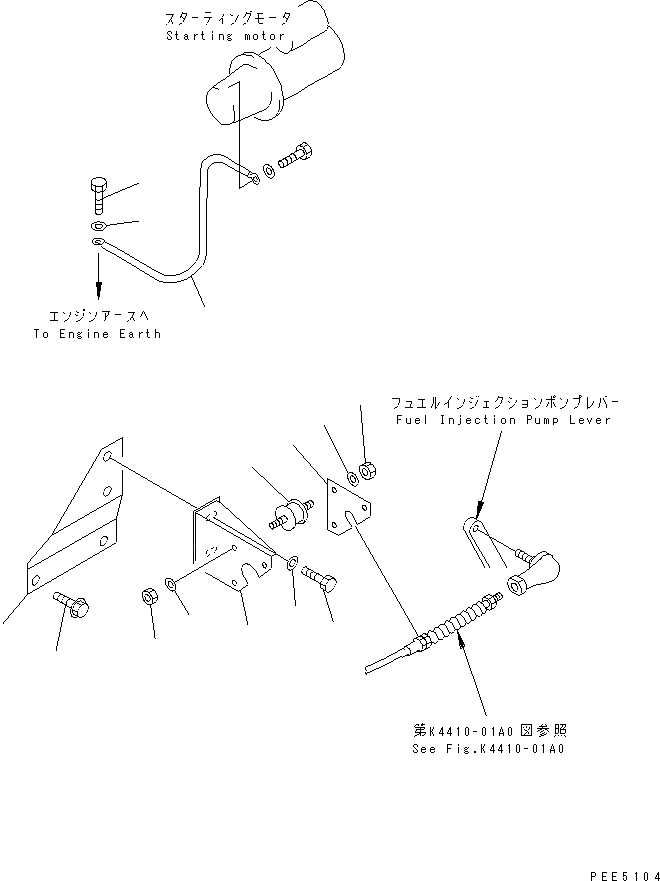 スターティングモータ
Starting motor

エンジンアースへ
To Engine Earth

フュエルインジェクションポンプレバー
Fuel Injection Pump Lever

第K4410-01A0図参照
See Fig.K4410-01A0

PEE5104