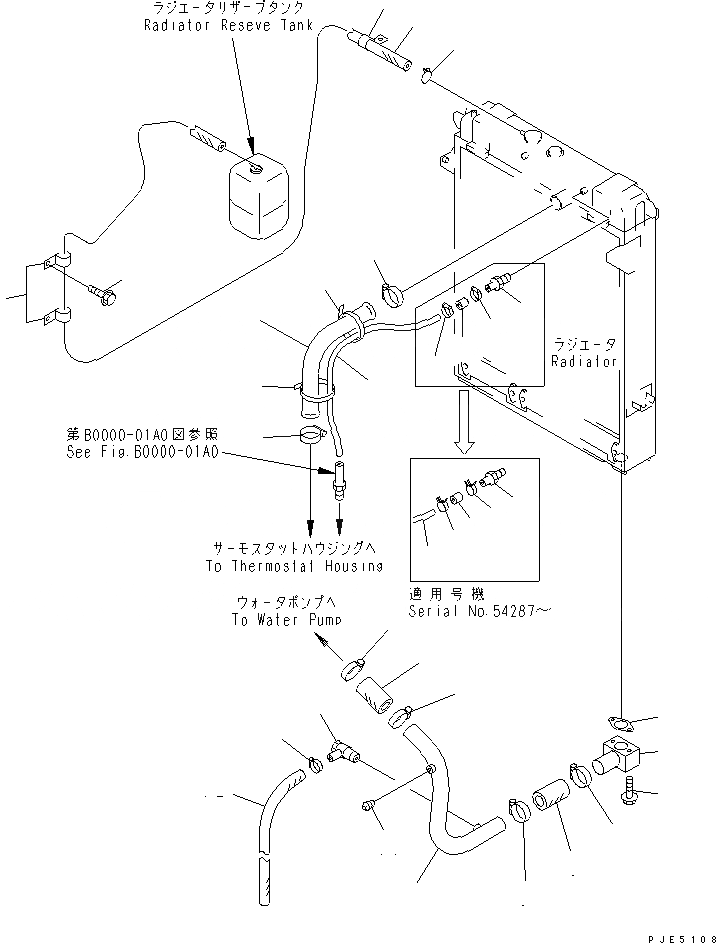 ラジエータリザーブタンク
Radiator Reseve Tank

ラジエータ
Radiator

第B0000-01A0図参照
See Fig.B0000-01A0

サーモスタットハウジングへ
To Thermostat Housing

適用号機
Serial No.54287～

ウォータポンプへ
To Water Pump

PJE5108