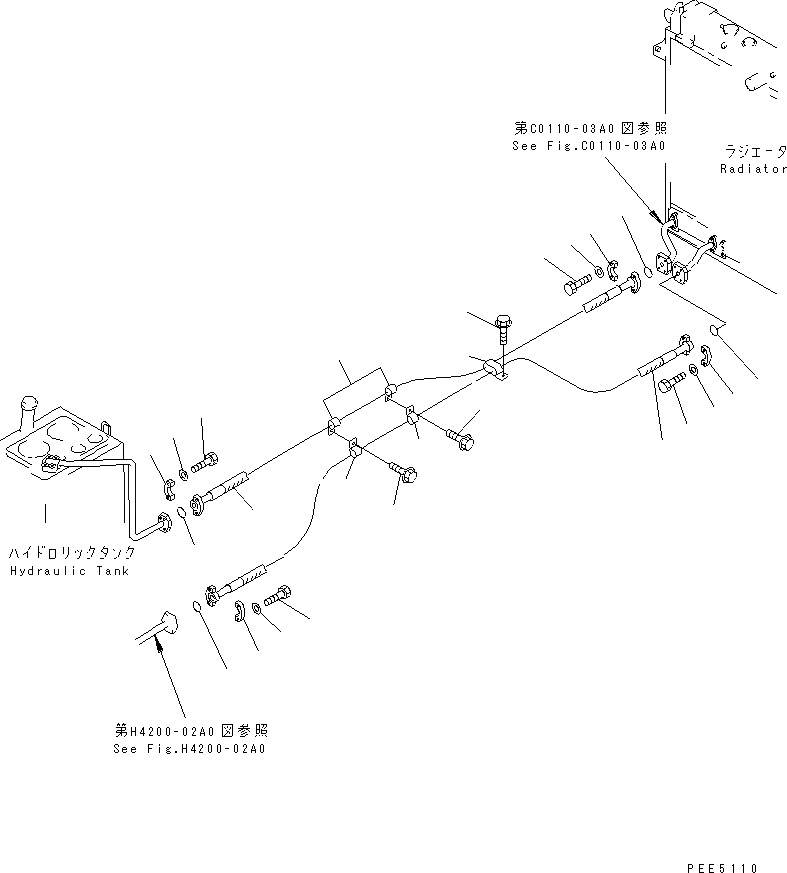 第C0110-03A0 図参照
See Fig.C0110-03A0

ラジエータ
Radiator

ハイドロリックタンク
Hydraulic Tank

第H4200-02A0 図参照
See Fig.H4200-02A0

PEE5110