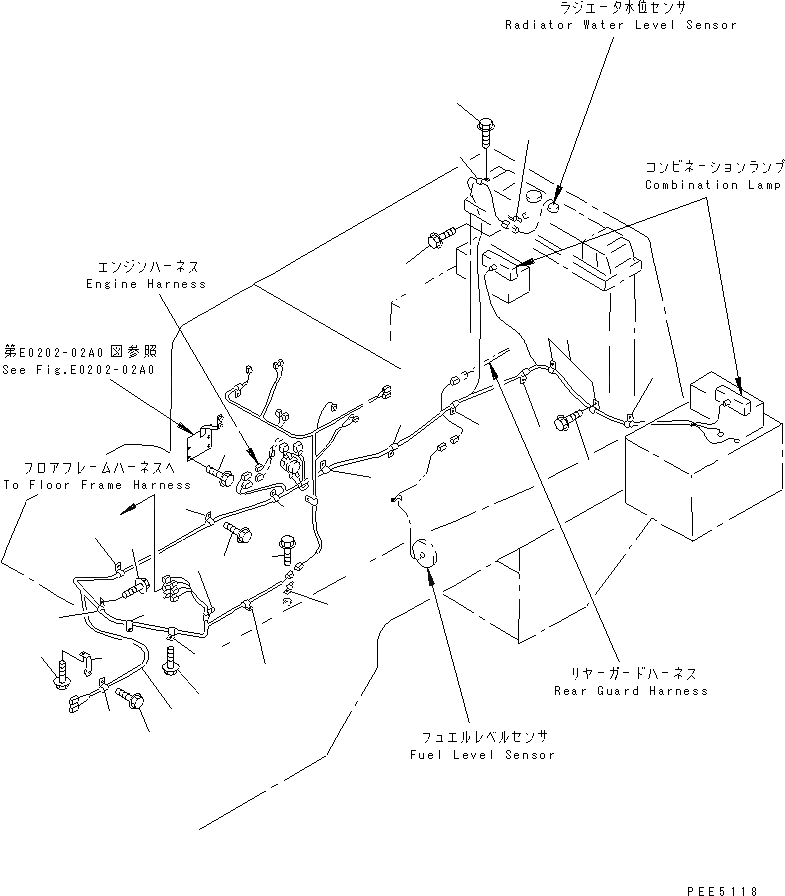 ラジエータ水位センサ
Radiator Water Level Sensor

コンビネーションランプ
Combination Lamp

エンジンハーネス
Engine Harness

第E0202-02A0図参照
See Fig.E0202-02A0

フロアフレームハーネスへ
To Floor Frame Harness

リヤーガードハーネス
Rear Guard Harness

フュエルレベルセンサ
Fuel Level Sensor

PEE5118