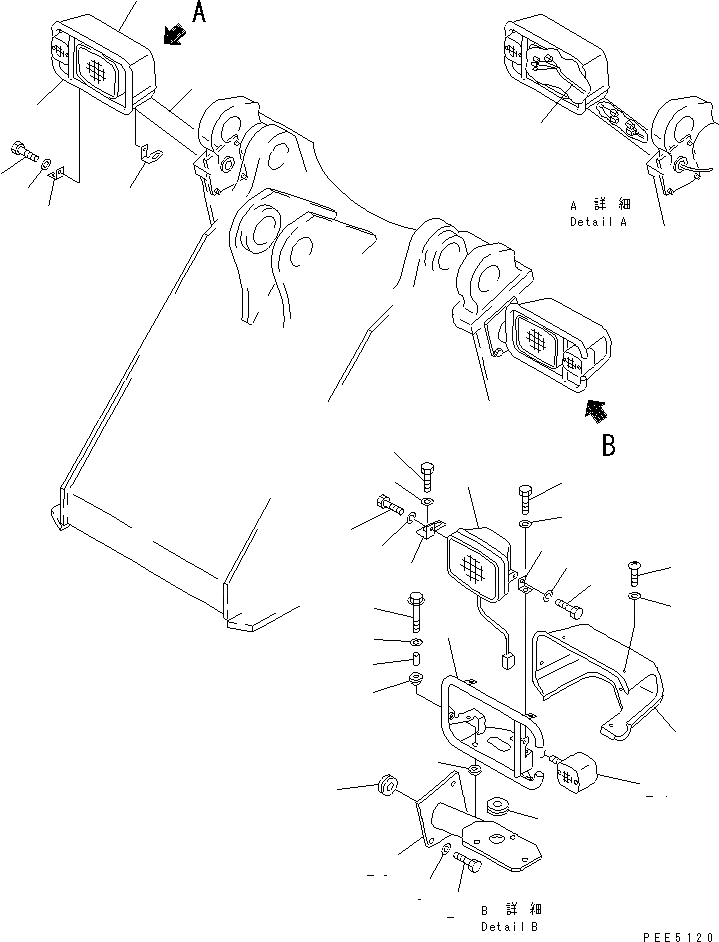 A

A 詳細
Detail A

B

B 詳細
Detail B

PEE5120