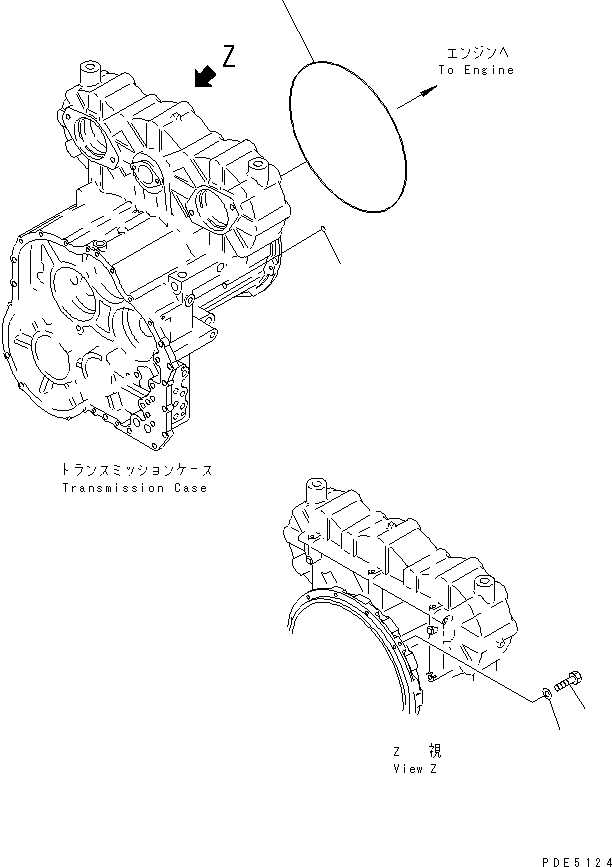 Z

エンジンへ
To Engine

トランスミッションケース
Transmission Case

Z 視
View Z

PDE5124