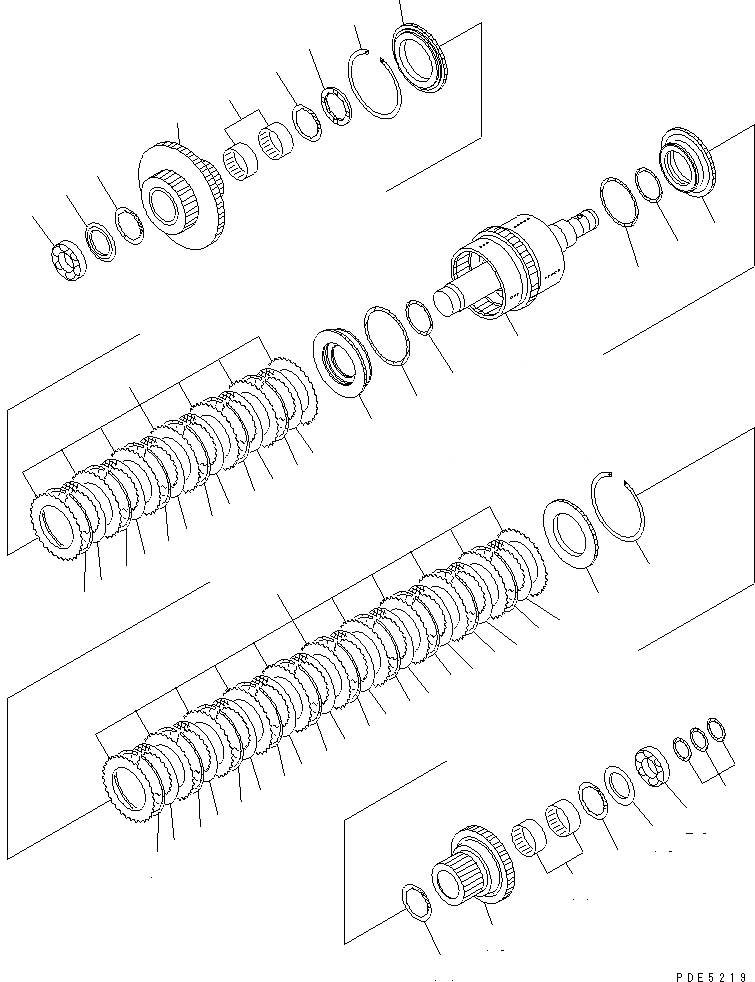 PDE5219