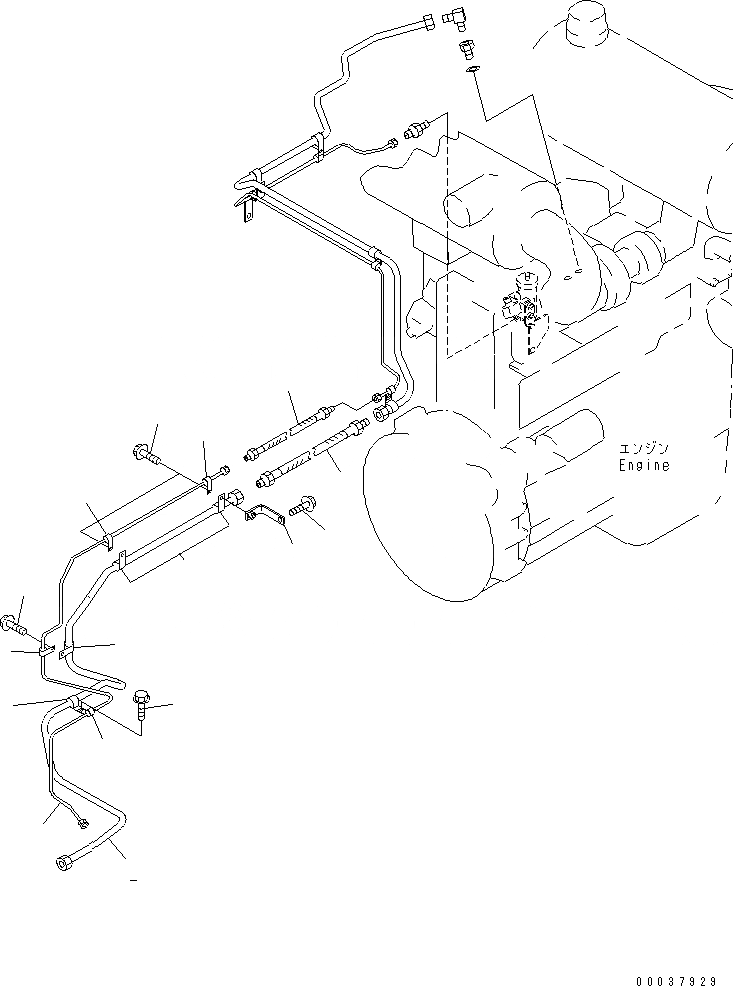 エンジン
Engine

00037929