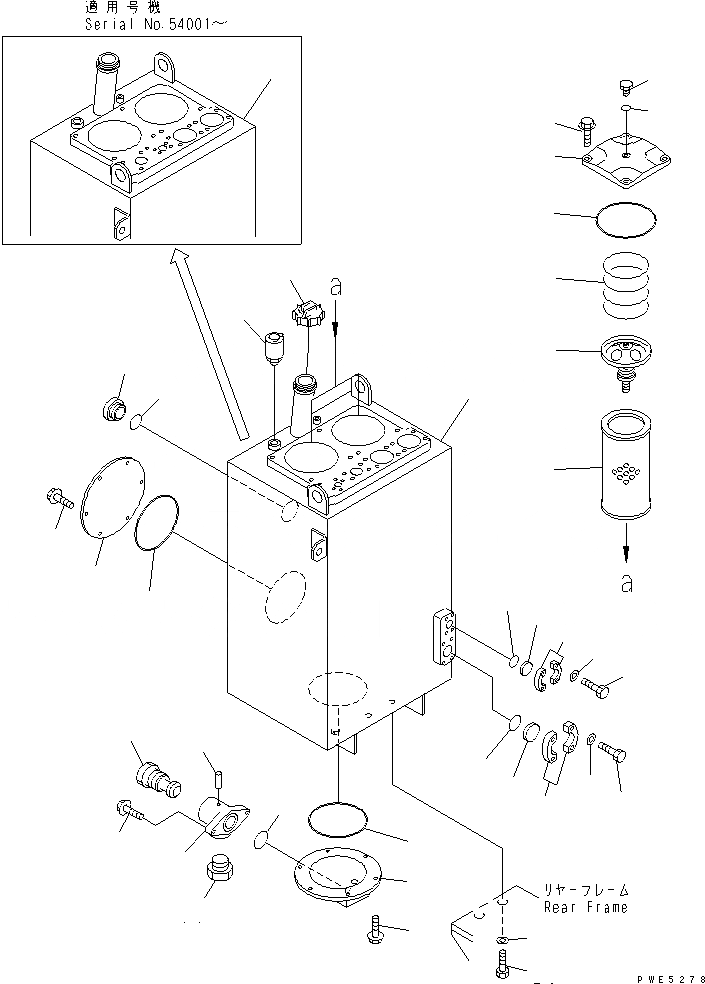 適用号機
Serial No.54001~

a

a

リヤーフレーム
Rear Frame

PWE5278