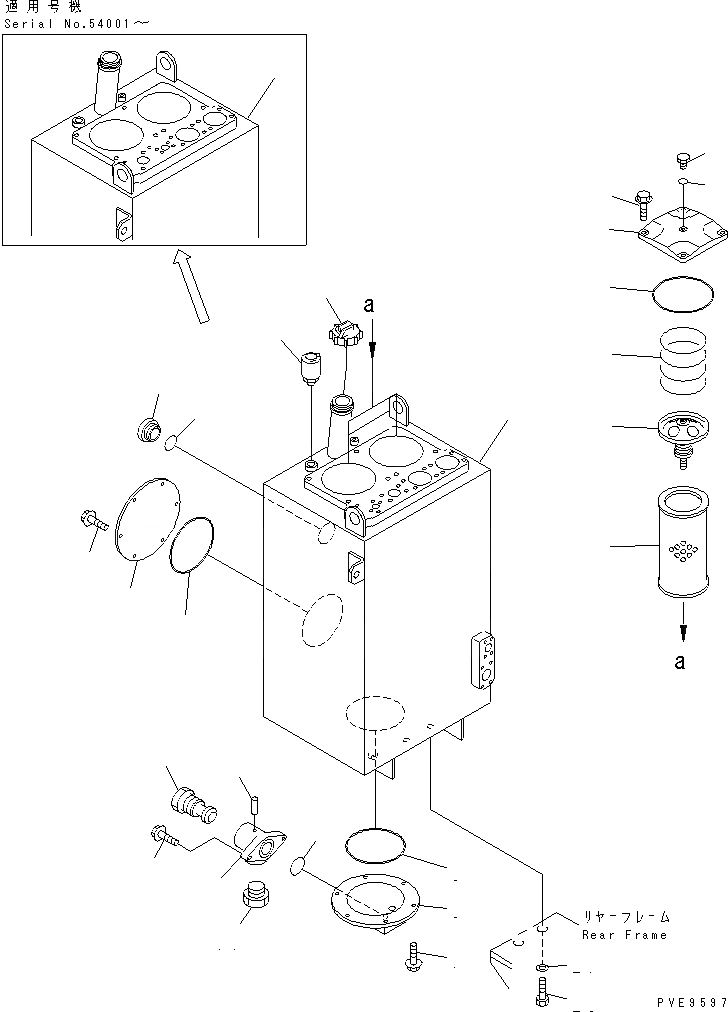 適用号機
Serial No.54001～

a

a

リヤーフレーム
Rear Frame

PVE9597