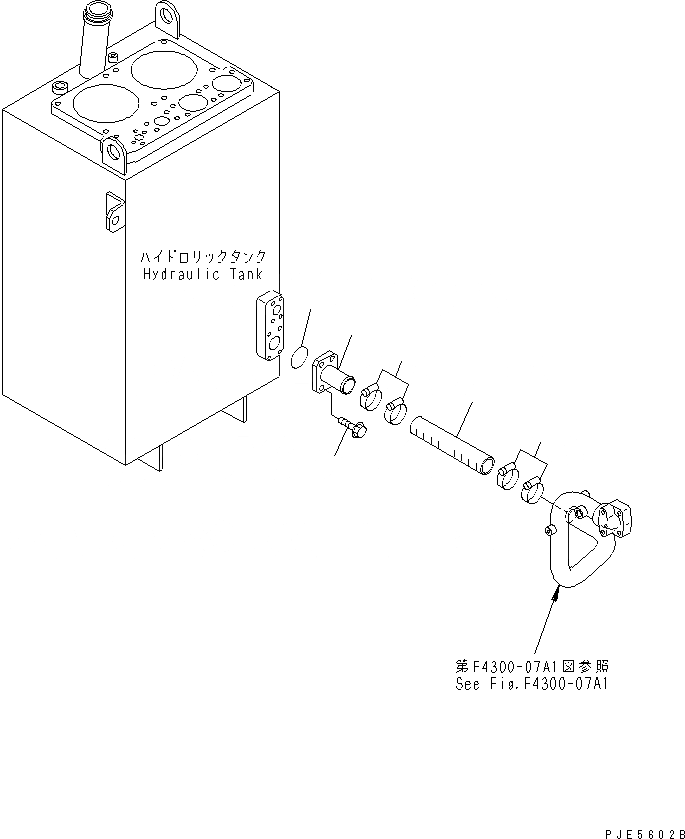 ハイドロリックタンク
Hydraulic Tank

第F4300-07A1図参照
See Fig.F4300-07A1

PJE5602B