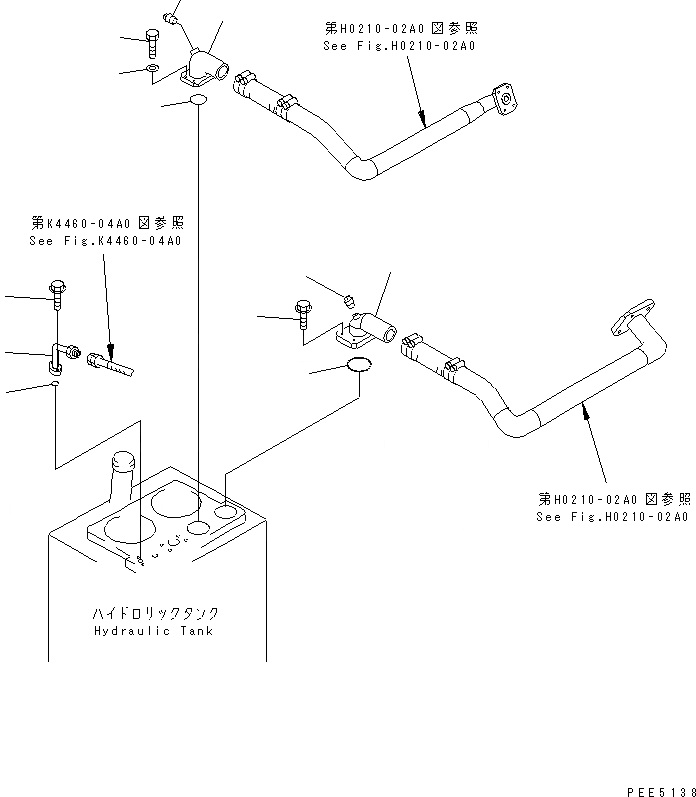 第H0210-02A0 図参照
See Fig.H0210-02A0

第K4460-04A0 図参照
See Fig.K4460-04A0

第H0210-02A0 図参照
See Fig.H0210-02A0

ハイドロリックタンク
Hydraulic Tank

PEE5138