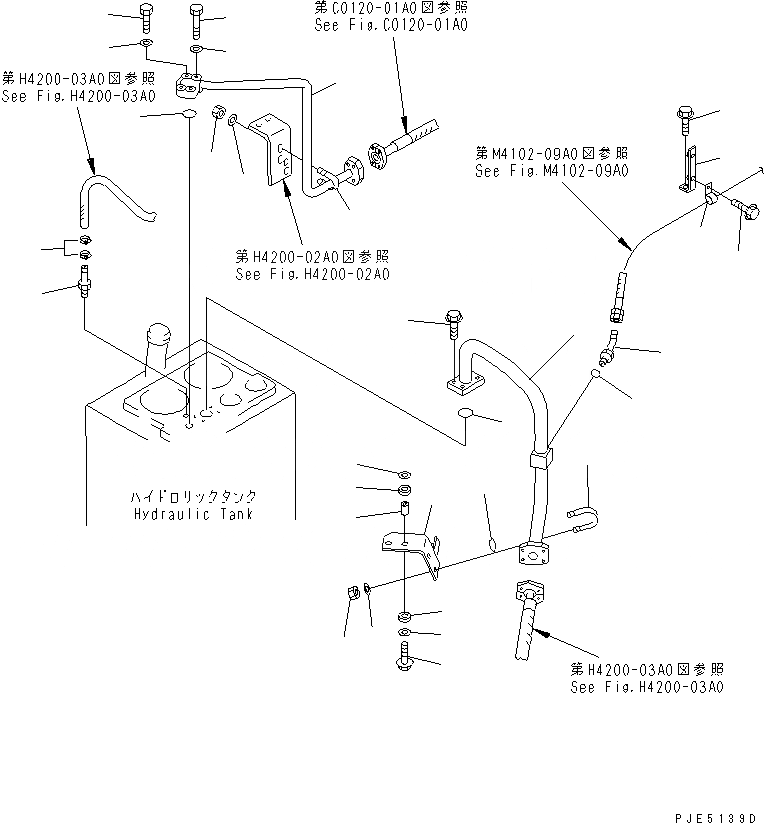 第C0120-01A0図参照
See Fig.C0120-01A0

第H4200-03A0図参照
See Fig.H4200-03A0

第M4102-09A0図参照
See Fig.M4102-09A0

第H4200-02A0図参照
See Fig.H4200-02A0

ハイドロリックタンク
Hydraulic Tank

第H4200-03A0図参照
See Fig.H4200-03A0

PJE5139D