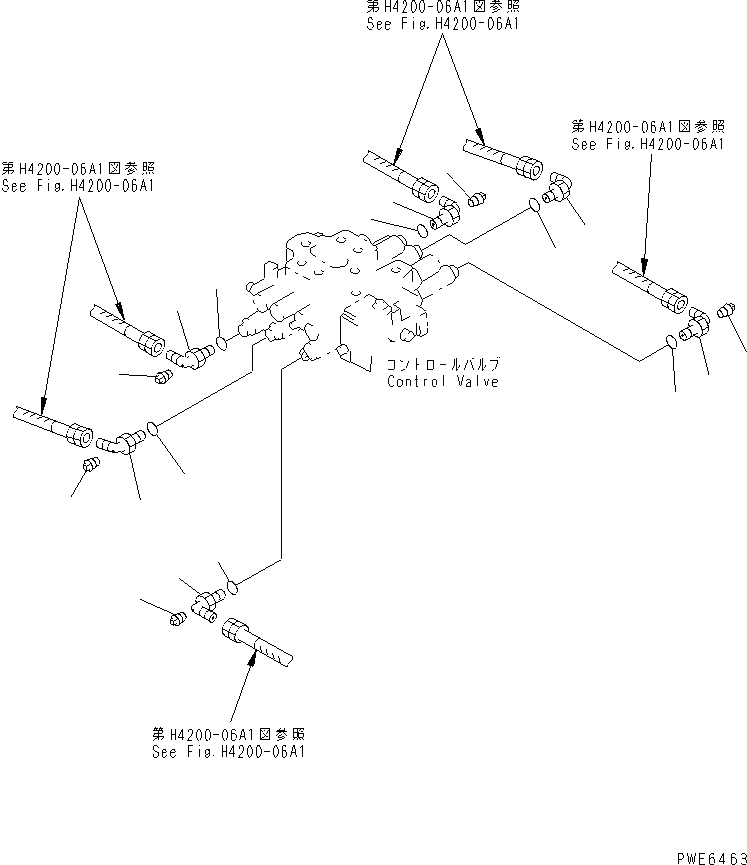 第H4200-06A1図参照
See Fig.H4200-06A1

第H4200-06A1図参照
See Fig.H4200-06A1

第H4200-06A1図参照
See Fig.H4200-06A1

コントロールバルブ
Control Valve

第H4200-06A1図参照
See Fig.H4200-06A1

PWE6463