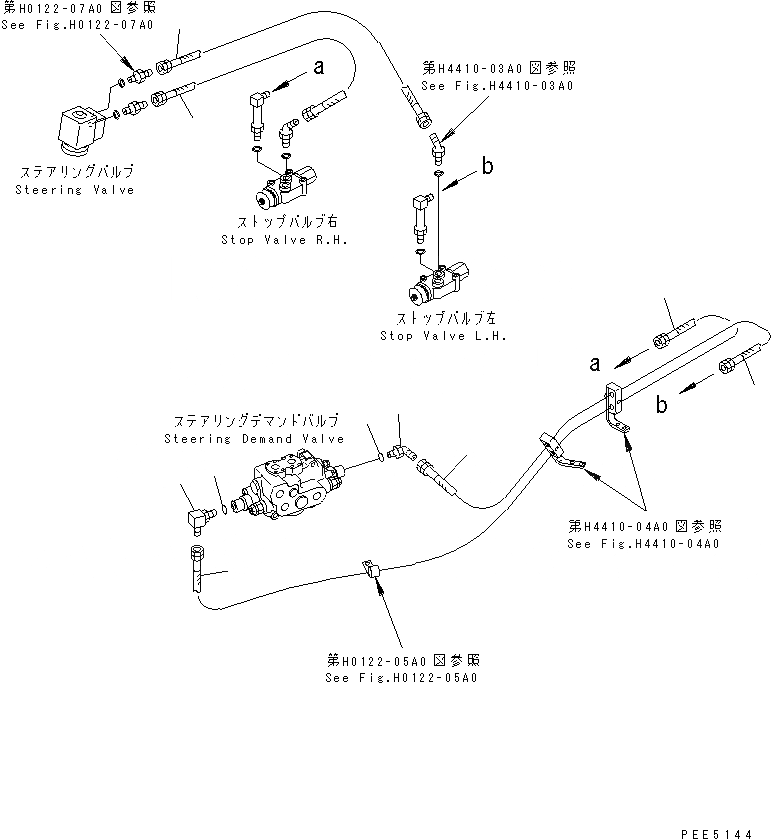 第H0122-07A0 図参照
See Fig.H0122-07A0

a

第H4410-03A0 図参照
See Fig.H4410-03A0

b

ステアリングバルブ
Steering Valve

ストップバルブ右
Stop Valve R.H.

ストップバルブ左
Stop Valve L.H.

a

b

ステアリングデマンドバルブ
Steering Demand Valve

第H4410-04A0 図参照
See Fig.H4410-04A0

第H0122-05A0 図参照
See Fig.H0122-05A0

PEE5144