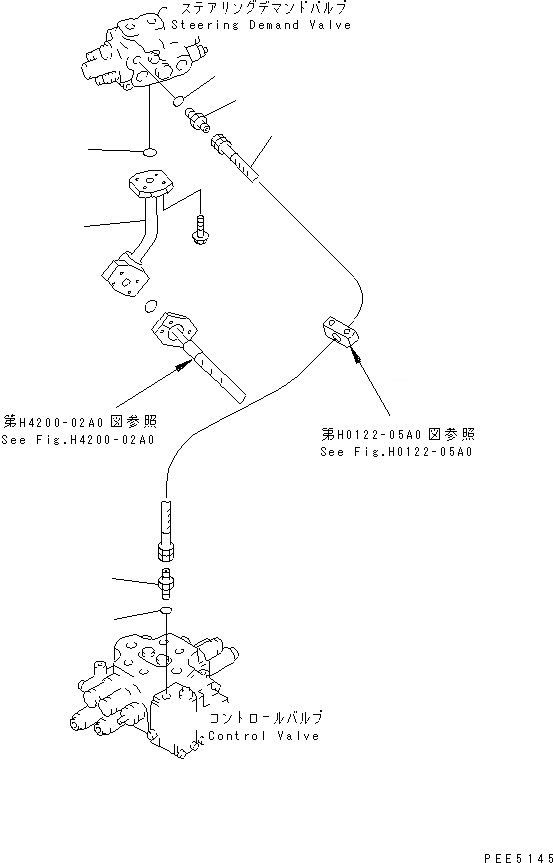 ステアリングデマンドバルブ
Steering Demand Valve

第H4200-02A0 図参照
See Fig.H4200-02A0

第H0122-05A0 図参照
See Fig.H0122-05A0

コントロールバルブ
Control Valve

PEE5145