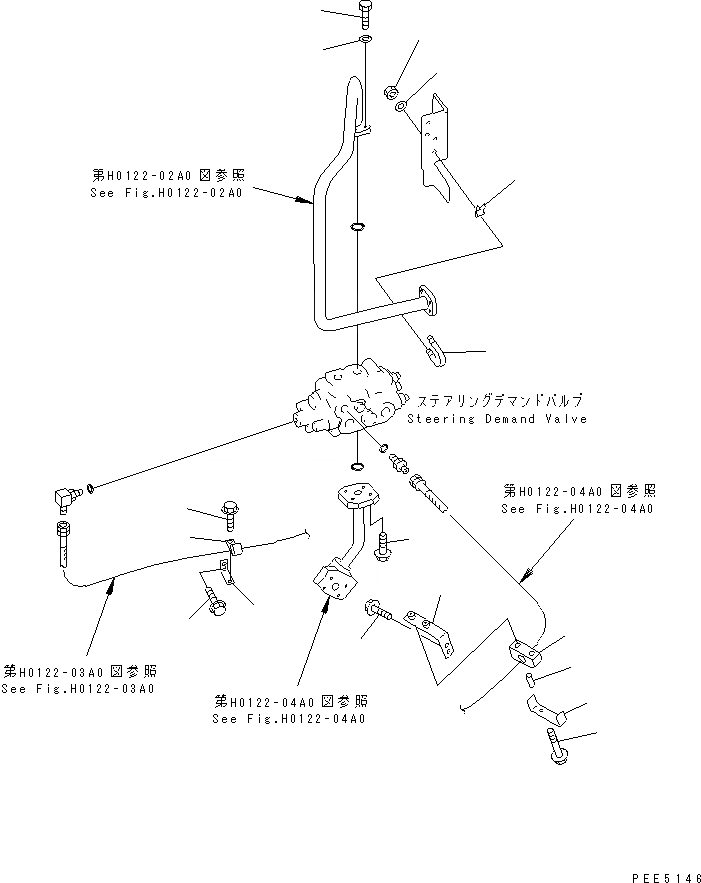 第H0122-02A0 図参照
See Fig.H0122-02A0

ステアリングデマンドバルブ
Steering Demand Valve

第H0122-04A0 図参照
See Fig.H0122-04A0

第H0122-03A0 図参照
See Fig.H0122-03A0

第H0122-04A0 図参照
See Fig.H0122-04A0

PEE5146