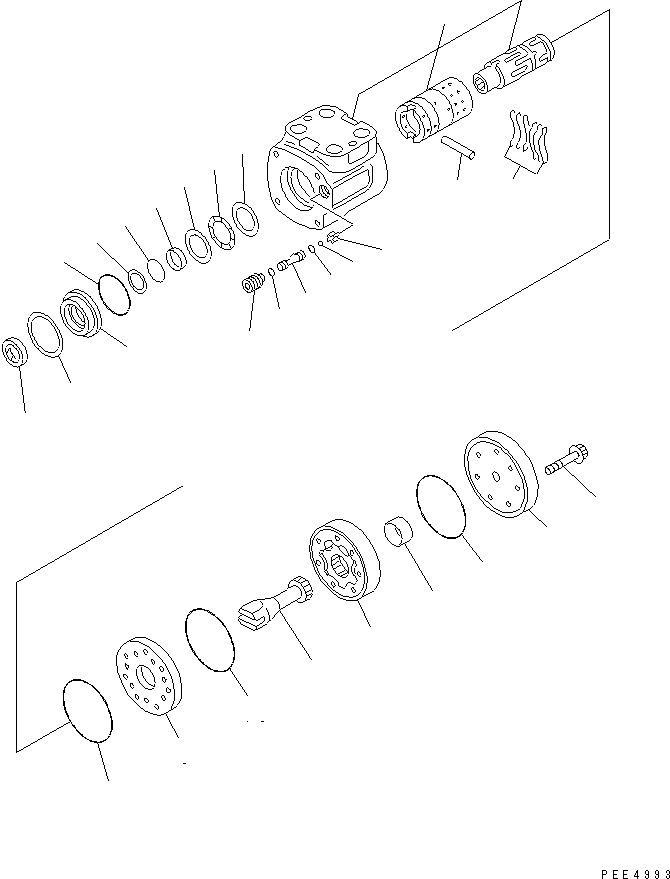 PEE4993