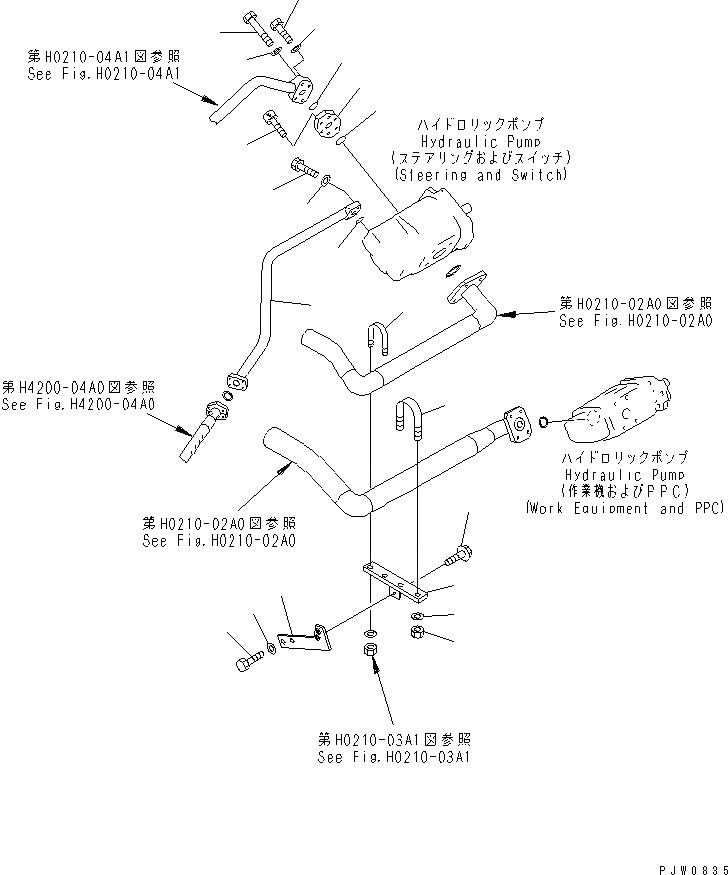 第H0210-04A1図参照
See Fig.H0210-04A1

ハイドロリックポンプ
Hydraulic Pump
(ステアリングおよびスイッチ)
(Steering and Switch)

第H0210-02A0図参照
See Fig.H0210-02A0

第H4200-04A0図参照
See Fig.H4200-04A0

ハイドロリックポンプ
Hydraulic Pump
(作業機およびPPC)
(Work Equipment and PPC)

第H0210-02A0図参照
See Fig.H0210-02A0

第H0210-03A1図参照
See Fig.H0210-03A1

PJW0835