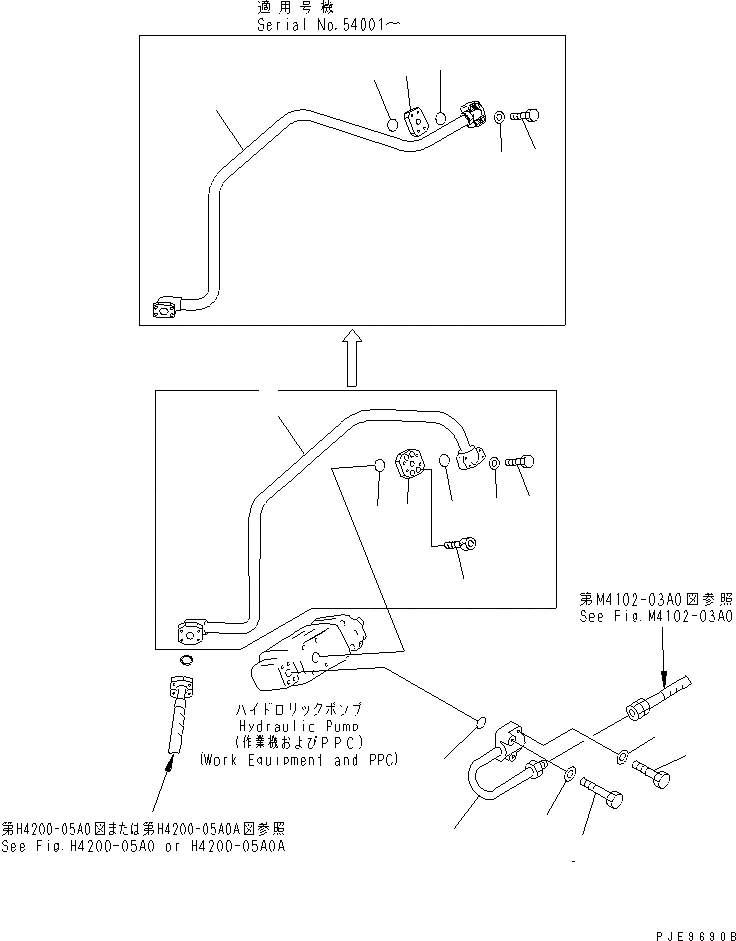 適用号機
Serial No.54001～

第M4102-03A0図参照
See Fig.M4102-03A0

ハイドロリックポンプ
Hydraulic Pump
(作業機およびPPC)
(Work Equipment and PPC)

第H4200-05A0図または第H4200-05A0A図参照
See Fig.H4200-05A0 or H4200-05A0A

PJE9690B